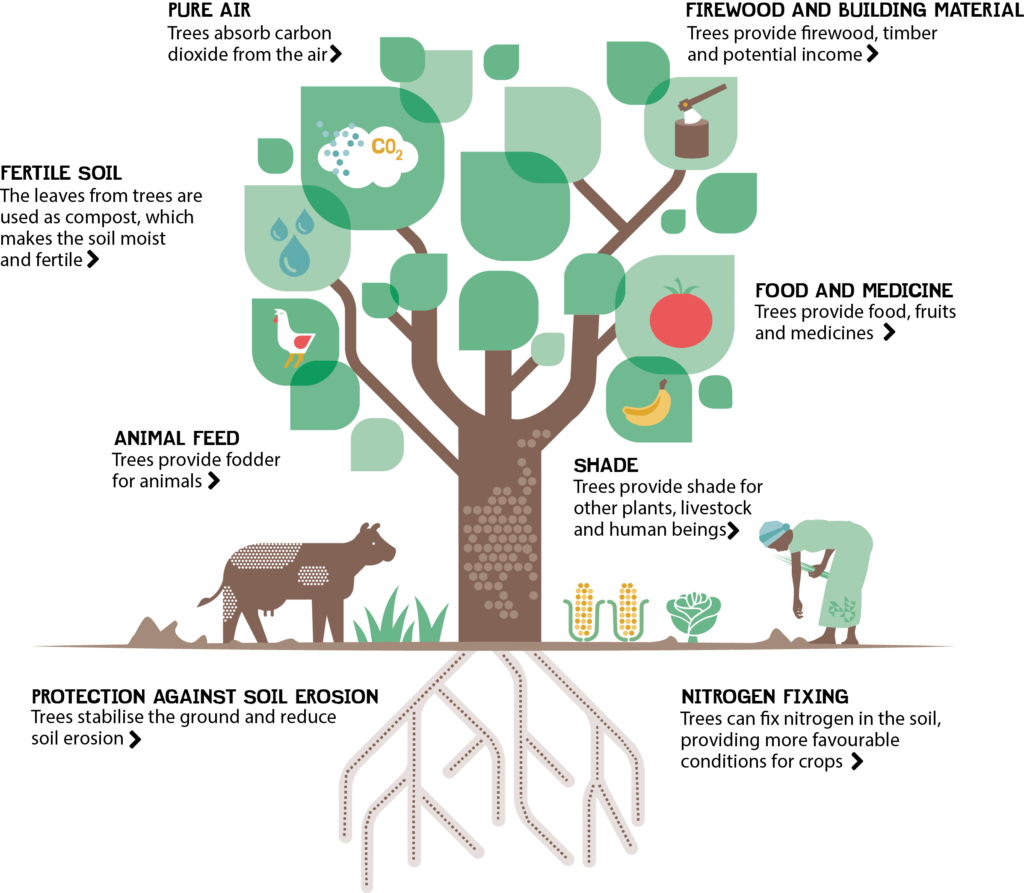 PURE AIR
Trees absorb carbon dioxide from the air

FIREWOOD AND BUILDING MATERIAL
Trees provide firewood, timber and potential income

$CO_2$

FERTILE SOIL
The leaves from trees are used as compost, which makes the soil moist and fertile

FOOD AND MEDICINE
Trees provide food, fruits and medicines

ANIMAL FEED
Trees provide fodder for animals

SHADE
Trees provide shade for other plants, livestock and human beings

PROTECTION AGAINST SOIL EROSION
Trees stabilise the ground and reduce soil erosion

NITROGEN FIXING
Trees can fix nitrogen in the soil, providing more favourable conditions for crops